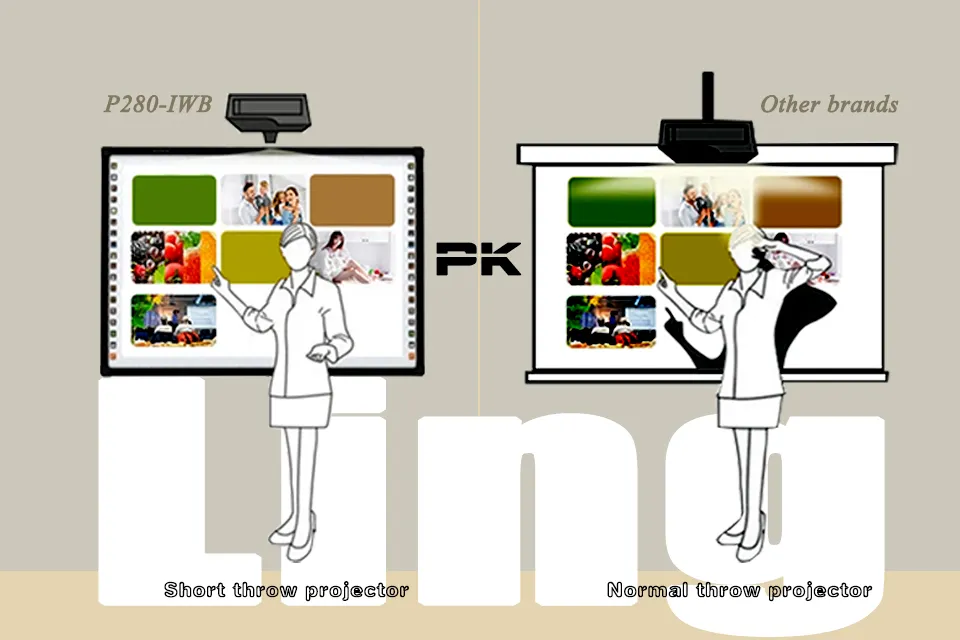 P280-IWB

Other brands

PK

Ling

Short throw projector

Normal throw projector